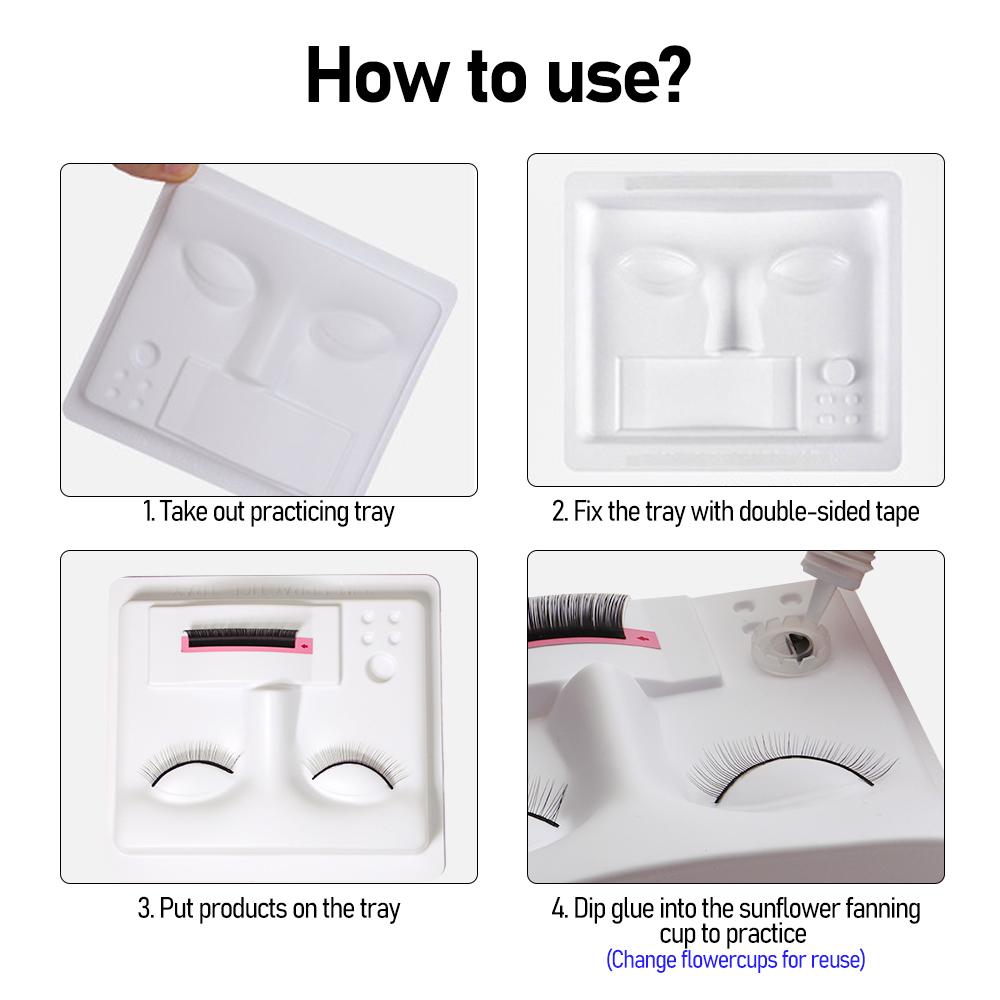 How to use?

1. Take out practicing tray

2. Fix the tray with double-sided tape

3. Put products on the tray

4. Dip glue into the sunflower fanning cup to practice
(Change flowercups for reuse)